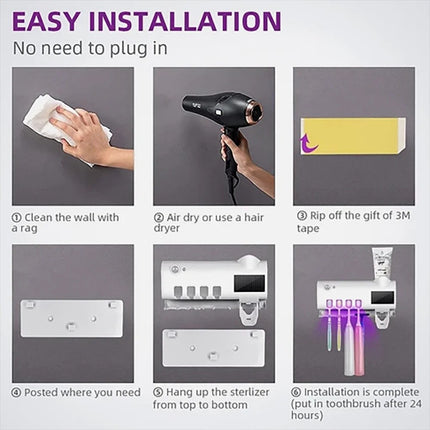 EASY INSTALLATION
No need to plug in

① Clean the wall with a rag

② Air dry or use a hair dryer

③ Rip off the gift of 3M tape

④ Posted where you need

⑤ Hang up the sterlizer from top to bottom

⑥ Installation is complete (put in toothbrush after 24 hours)