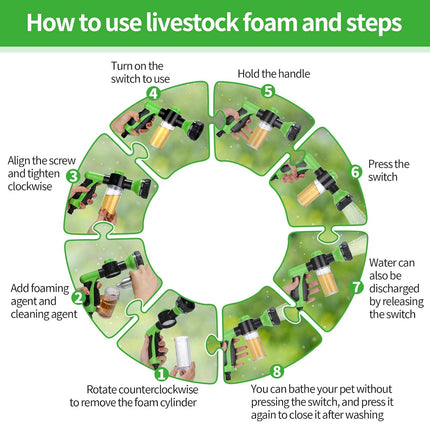 How to use livestock foam and steps

1
Rotate counterclockwise to remove the foam cylinder

2
Add foaming agent and cleaning agent

3
Align the screw and tighten clockwise

4
Turn on the switch to use

5
Hold the handle

6
Press the switch

7
Water can also be discharged by releasing the switch

8
You can bathe your pet without pressing the switch, and press it again to close it after washing